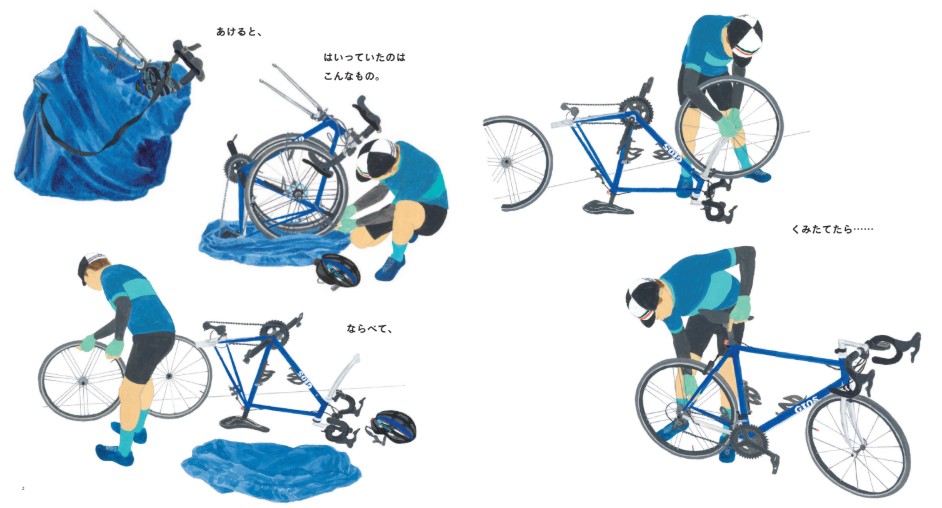 あけると、

はいっていたのは
こんなもの。

ならべて、

くみたてたら……

2